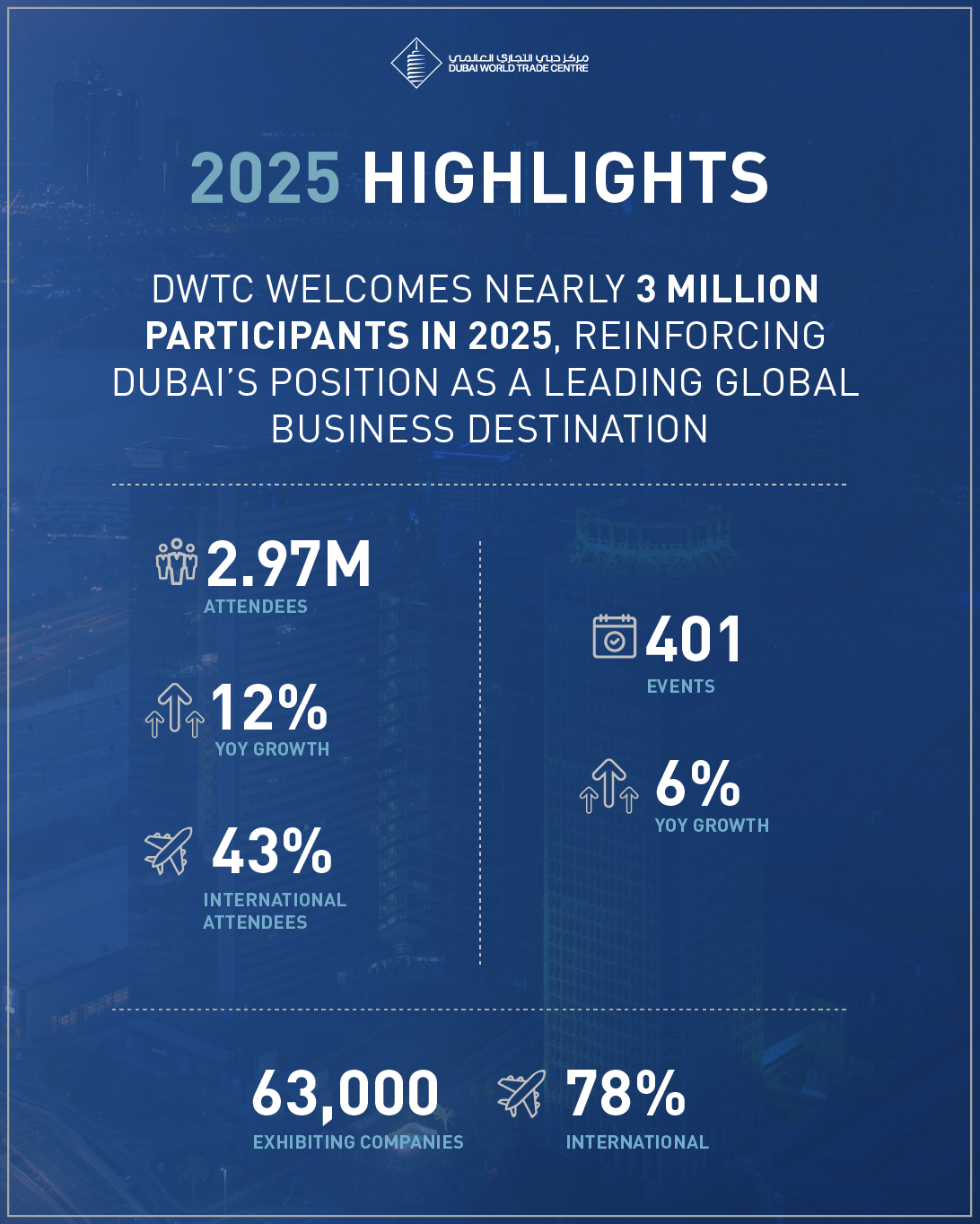 مركز دبي التجاري العالمي
DUBAI WORLD TRADE CENTRE

2025 HIGHLIGHTS

DWTC WELCOMES NEARLY 3 MILLION PARTICIPANTS IN 2025, REINFORCING DUBAI'S POSITION AS A LEADING GLOBAL BUSINESS DESTINATION

2.97M
ATTENDEES

12%
YOY GROWTH

43%
INTERNATIONAL ATTENDEES

401
EVENTS

6%
YOY GROWTH

63,000
EXHIBITING COMPANIES

78%
INTERNATIONAL